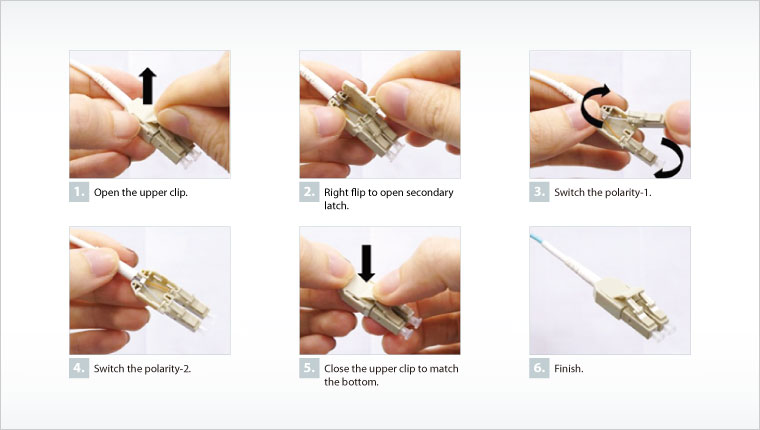 1. Open the upper clip.

2. Right flip to open secondary latch.

3. Switch the polarity-1.

4. Switch the polarity-2.

5. Close the upper clip to match the bottom.

6. Finish.